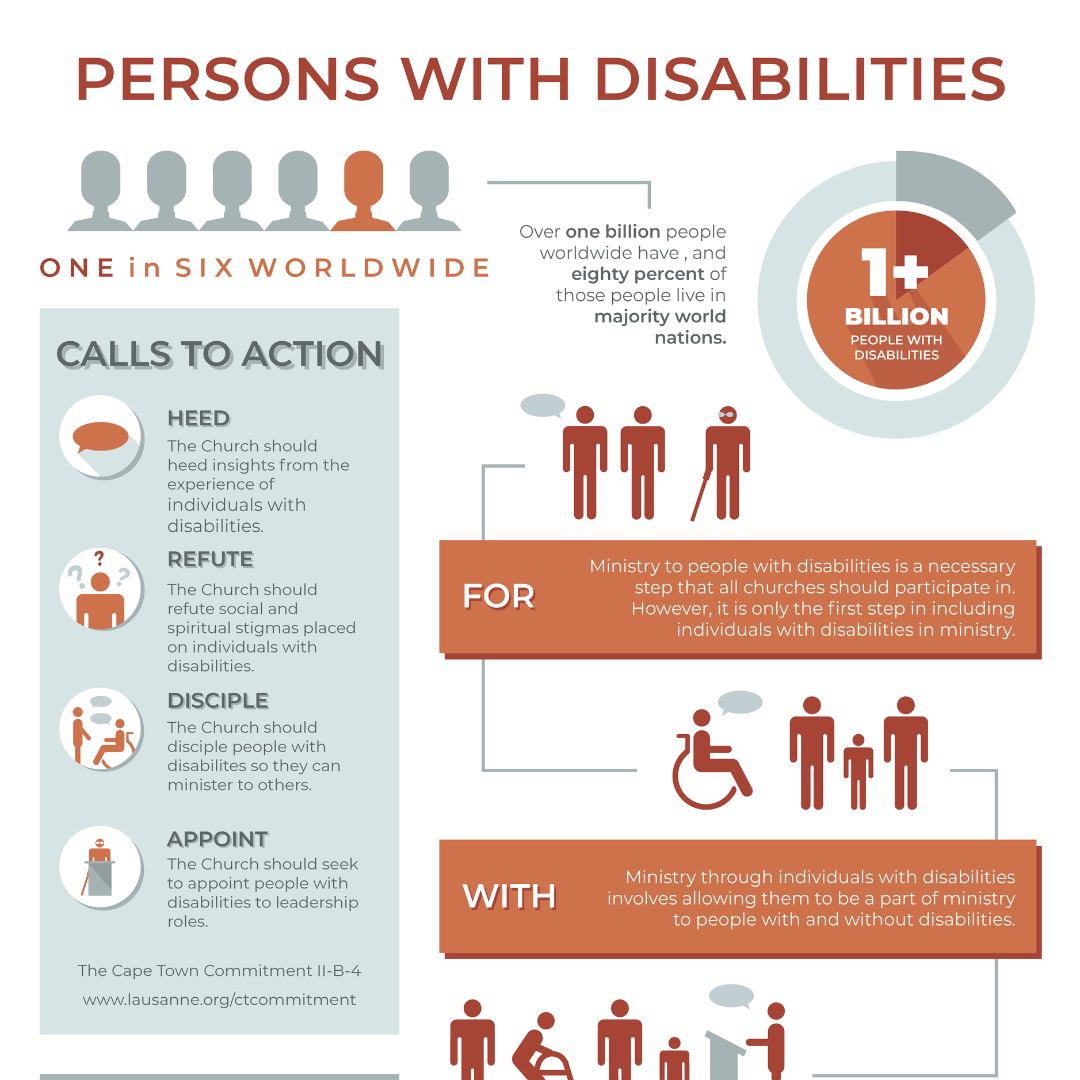 PERSONS WITH DISABILITIES

ONE in SIX WORLDWIDE

Over one billion people worldwide have , and eighty percent of those people live in majority world nations.

1+ BILLION PEOPLE WITH DISABILITIES

CALLS TO ACTION

HEED
The Church should heed insights from the experience of individuals with disabilities.

REFUTE
The Church should refute social and spiritual stigmas placed on individuals with disabilities.

DISCIPLE
The Church should disciple people with disabilites so they can minister to others.

APPOINT
The Church should seek to appoint people with disabilities to leadership roles.

The Cape Town Commitment II-B-4
www.lausanne.org/ctcommitment

FOR
Ministry to people with disabilities is a necessary step that all churches should participate in. However, it is only the first step in including individuals with disabilities in ministry.

WITH
Ministry through individuals with disabilities involves allowing them to be a part of ministry to people with and without disabilities.