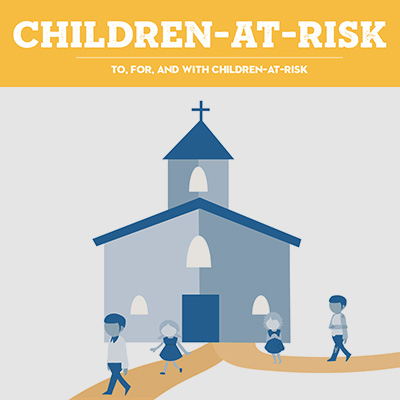 CHILDREN-AT-RISK

TO, FOR, AND WITH CHILDREN-AT-RISK